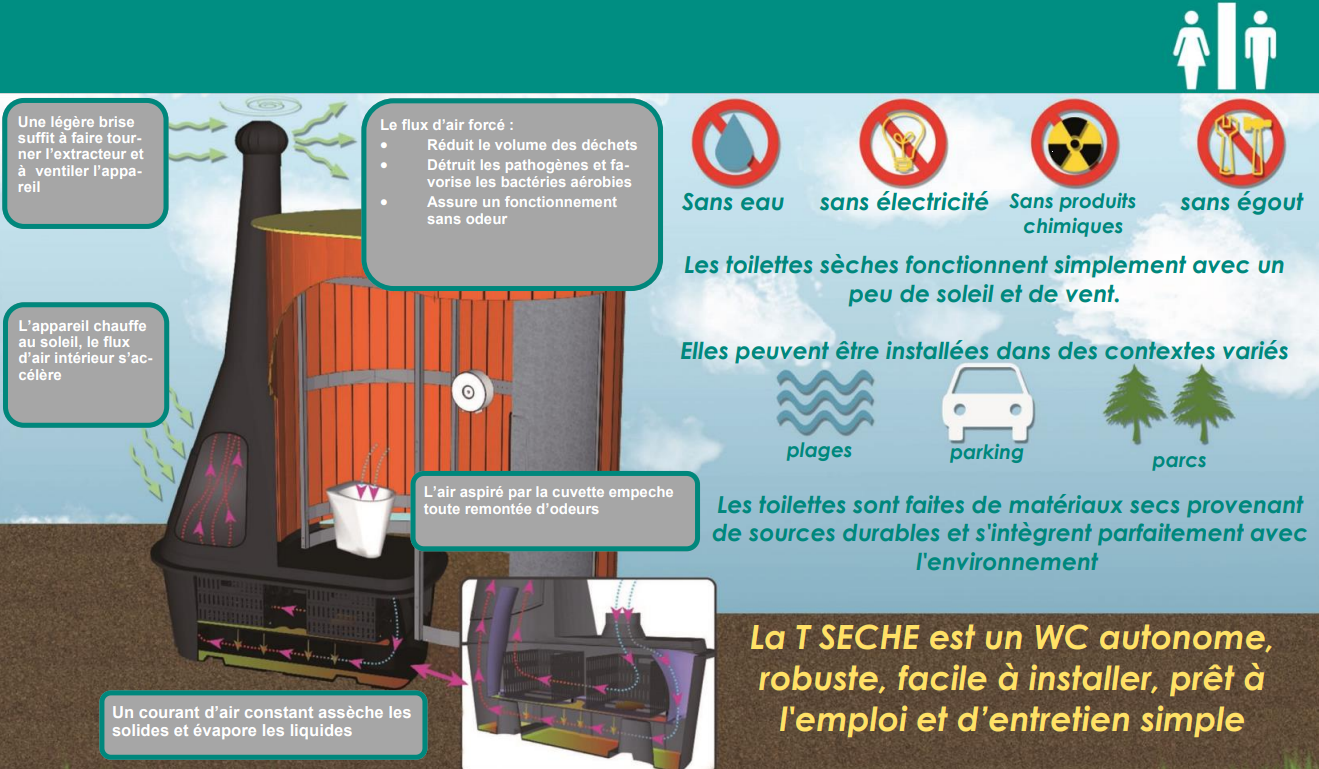 Une légère brise suffit à faire tourner l'extracteur et à ventiler l'appareil

Le flux d'air forcé :
• Réduit le volume des déchets
• Détruit les pathogènes et favorise les bactéries aérobies
• Assure un fonctionnement sans odeur

L'appareil chauffe au soleil, le flux d'air intérieur s'accélère

L'air aspiré par la cuvette empeche toute remontée d'odeurs

Un courant d'air constant assèche les solides et évapore les liquides

Sans eau

sans électricité

Sans produits chimiques

sans égout

Les toilettes sèches fonctionnent simplement avec un peu de soleil et de vent.

Elles peuvent être installées dans des contextes variés

plages

parking

parcs

Les toilettes sont faites de matériaux secs provenant de sources durables et s'intègrent parfaitement avec l'environnement

La T SECHE est un WC autonome, robuste, facile à installer, prêt à l'emploi et d'entretien simple